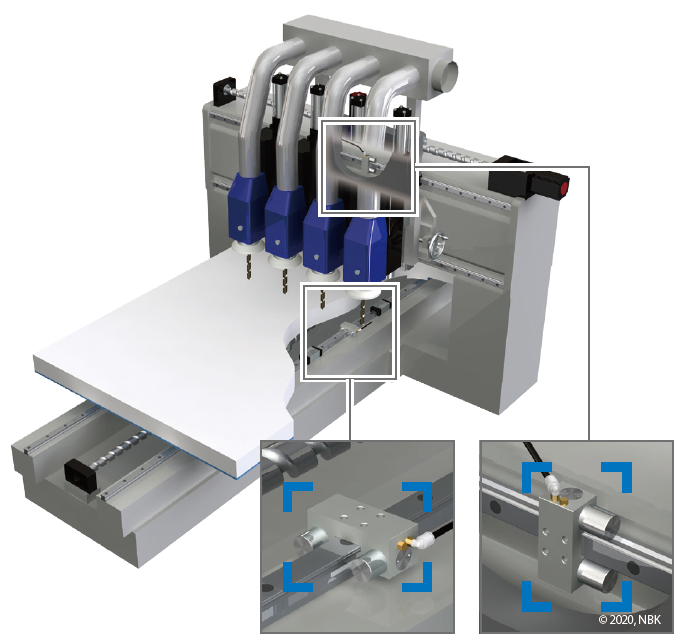 © 2020, NBK