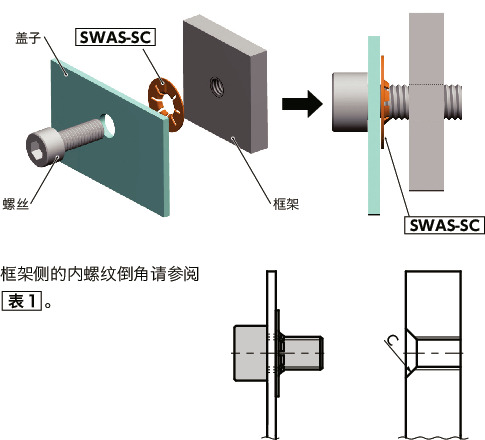 盖子
SWAS-SC
螺丝
框架
SWAS-SC

框架侧的内螺纹倒角请参阅 表1。

C