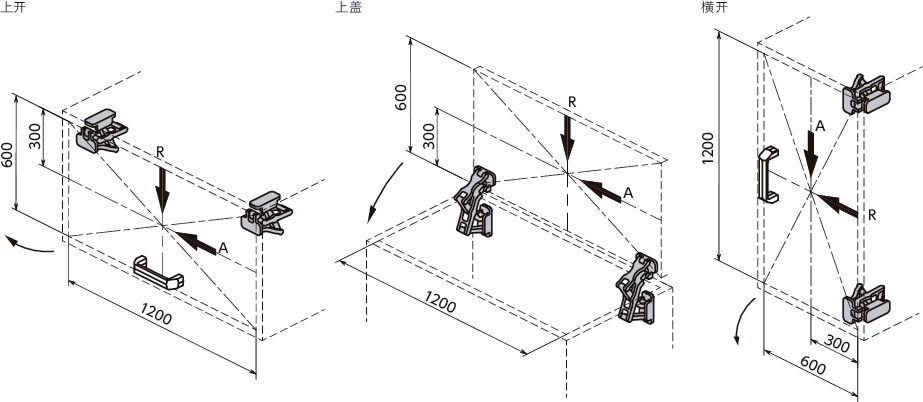 上开

600
300
R
A
1200

上盖

600
300
R
A
1200

横开

1200
A
R
300
600