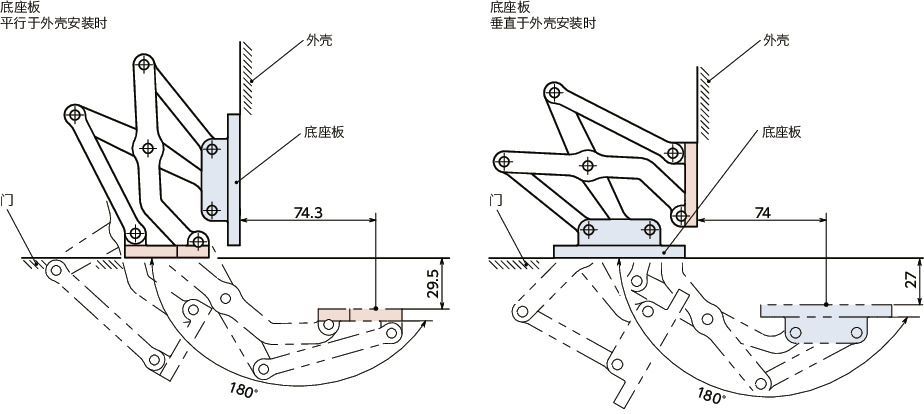 底座板
平行于外壳安装时

外壳

底座板

门

74.3

29.5

180°

底座板
垂直于外壳安装时

外壳

底座板

门

74

27

180°