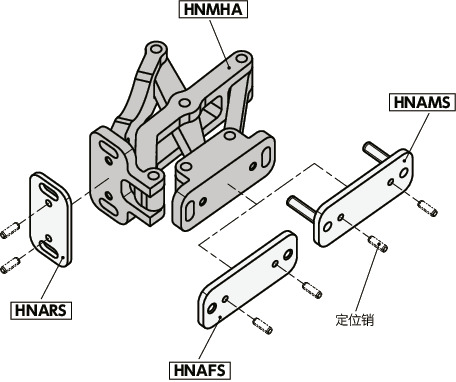 HNMHA

HNAMS

HNARS

定位销

HNAFS