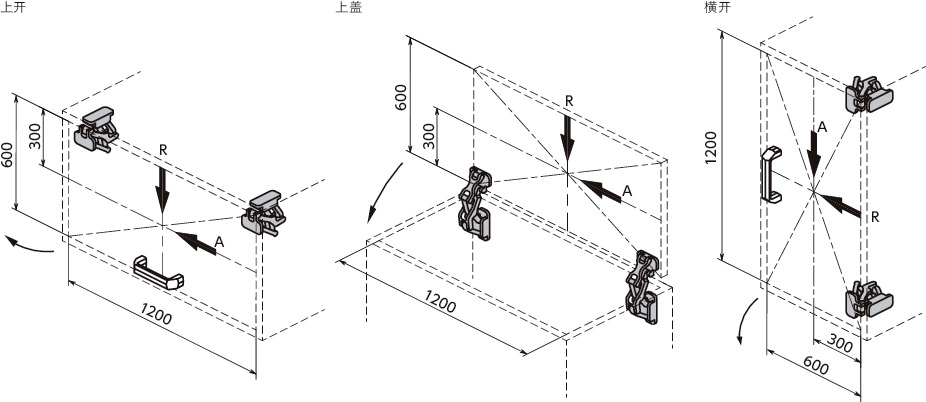 上开

600
300
R
A
1200

上盖

600
300
R
A
1200

横开

1200
A
R
300
600