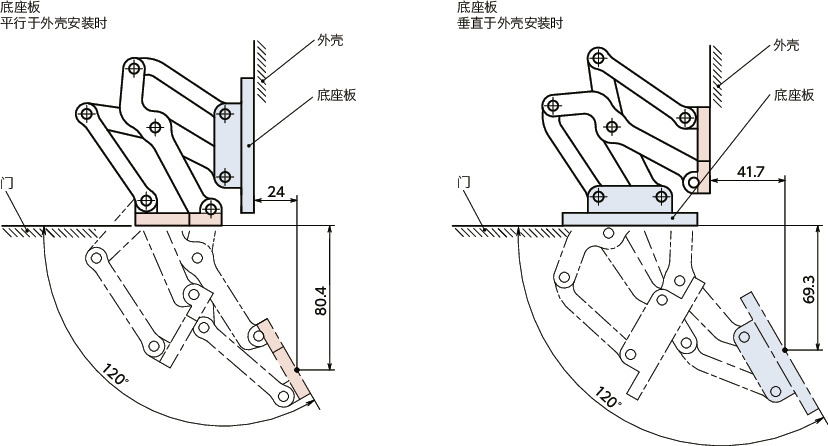 底座板
平行于外壳安装时

外壳
底座板
门
24
80.4
120°

底座板
垂直于外壳安装时

外壳
底座板
门
41.7
69.3
120°