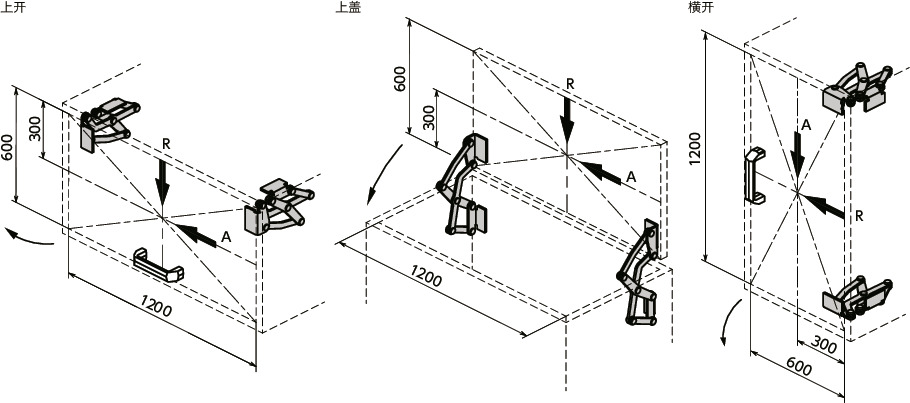 上开

600
300
R
A
1200

上盖

600
300
R
A
1200

横开

1200
A
R
300
600