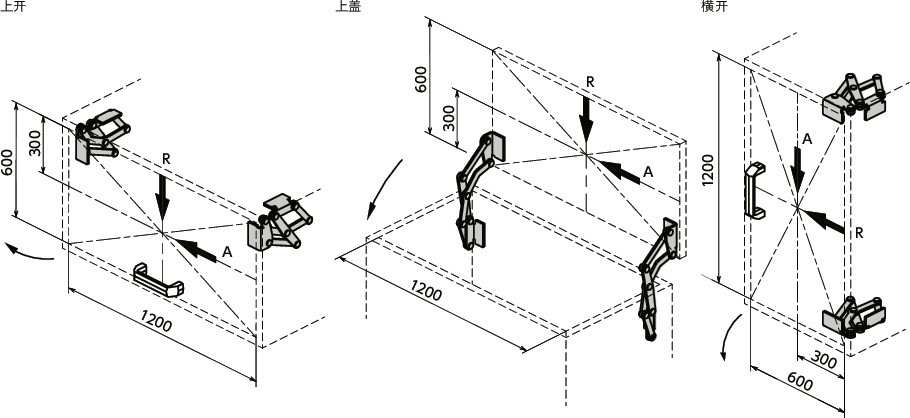 上开

600

300

R

A

1200

上盖

600

300

R

A

1200

横开

1200

A

R

300

600