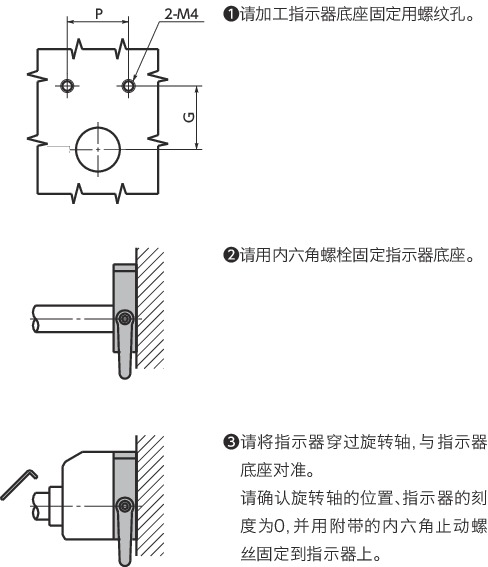 P

2-M4

G

❶请加工指示器底座固定用螺纹孔。

❷请用内六角螺栓固定指示器底座。

❸请将指示器穿过旋转轴，与指示器底座对准。
请确认旋转轴的位置、指示器的刻度为0，并用附带的内六角止动螺丝固定到指示器上。