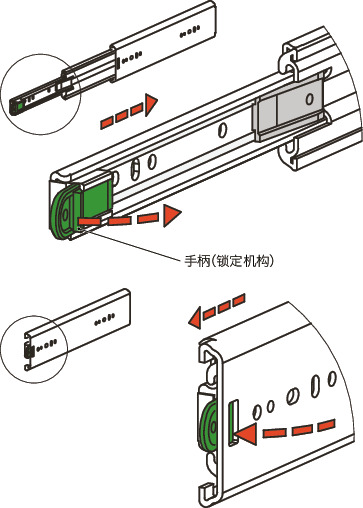 手柄(锁定机构)