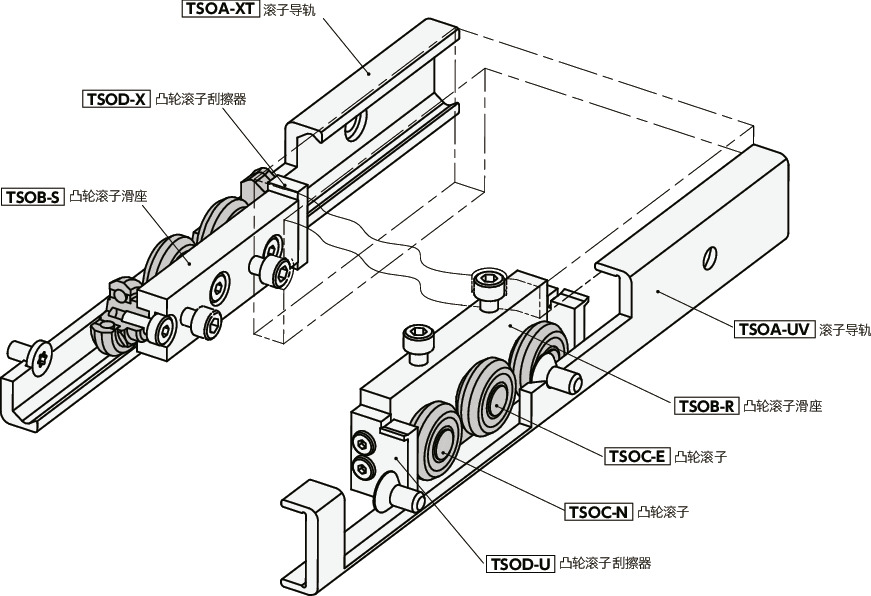 TSOA-XT 滚子导轨

TSOD-X 凸轮滚子刮擦器

TSOB-S 凸轮滚子滑座

TSOA-UV 滚子导轨

TSOB-R 凸轮滚子滑座

TSOC-E 凸轮滚子

TSOC-N 凸轮滚子

TSOD-U 凸轮滚子刮擦器