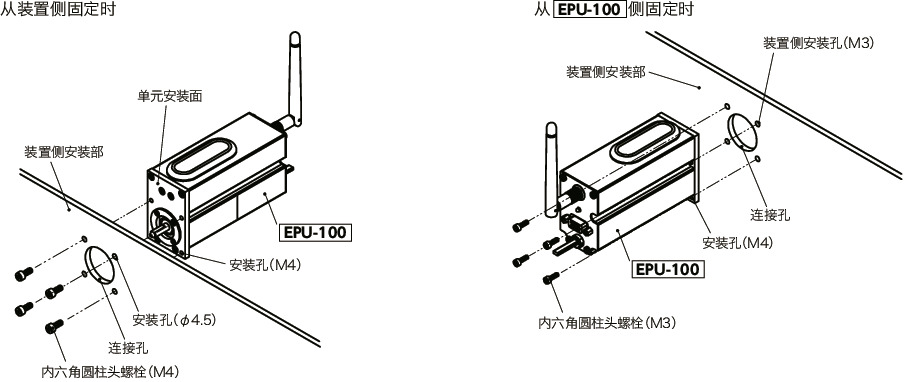 从装置侧固定时

单元安装面

装置侧安装部

EPU-100

安装孔(M4)

安装孔($\phi$4.5)

连接孔

内六角圆柱头螺栓(M4)

从 EPU-100 侧固定时

装置侧安装孔(M3)

装置侧安装部

连接孔

安装孔(M4)

EPU-100

内六角圆柱头螺栓(M3)