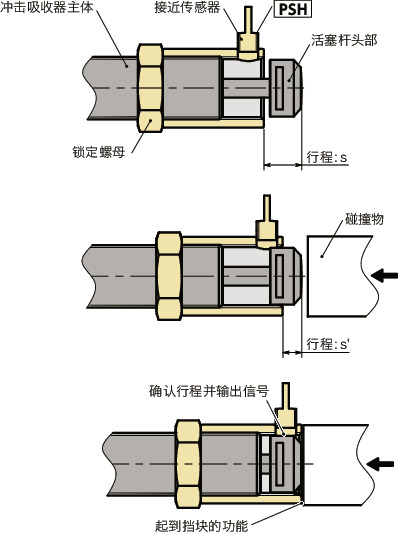 冲击吸收器主体

接近传感器

PSH

活塞杆头部

锁定螺母

行程:s

碰撞物

行程:s'

确认行程并输出信号

起到挡块的功能