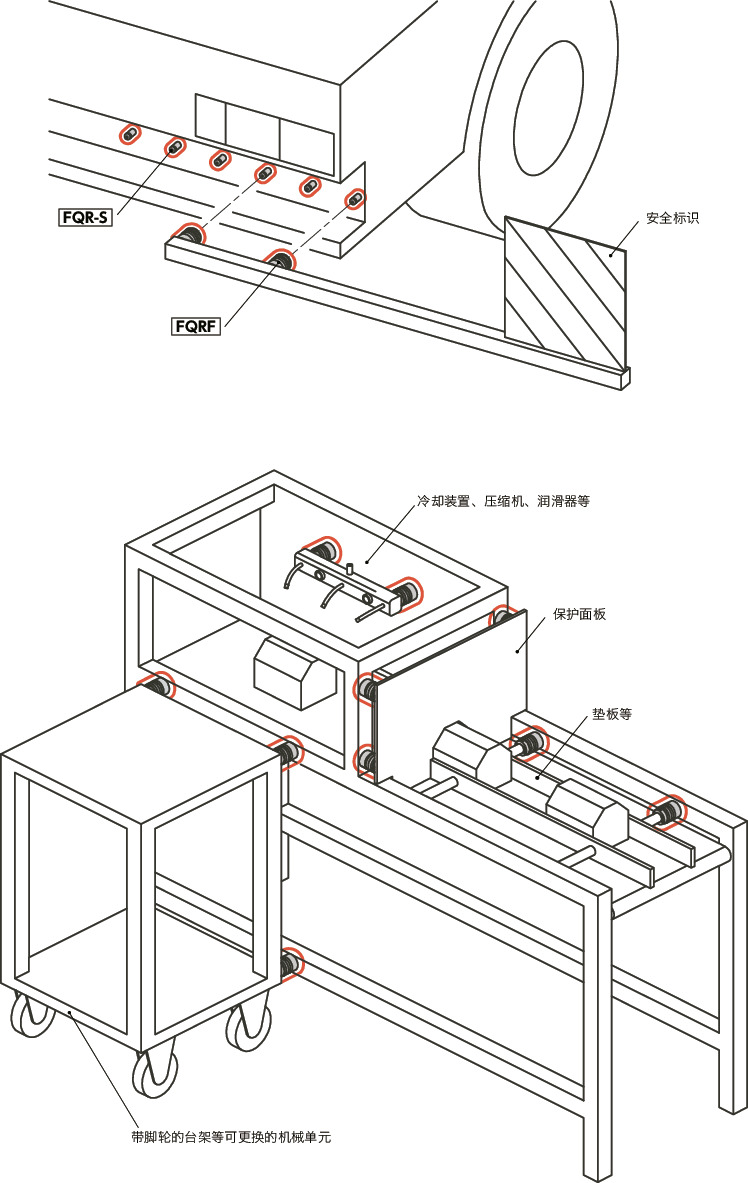 FQR-S

FQRF

安全标识

冷却装置、压缩机、润滑器等

保护面板

垫板等

带脚轮的台架等可更换的机械单元